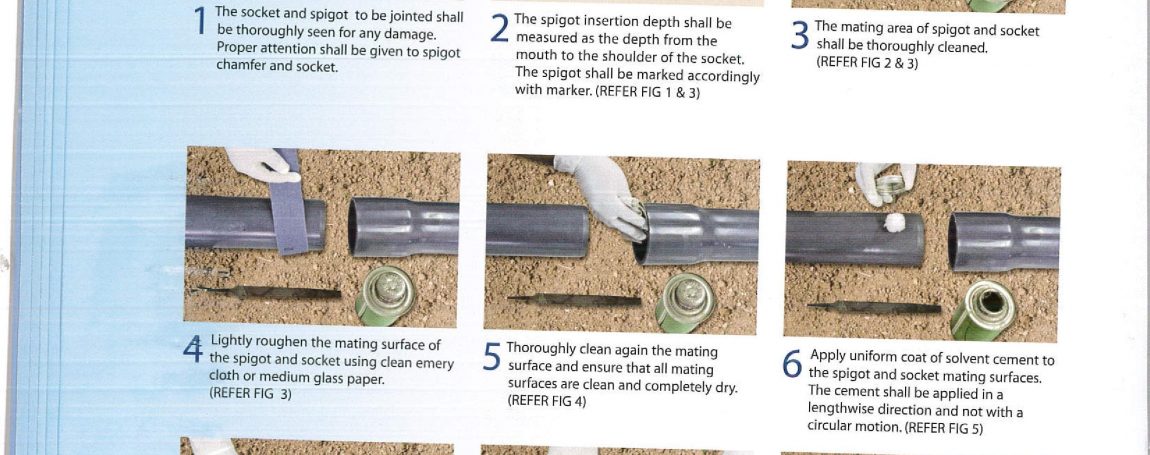 1 The socket and spigot to be jointed shall be thoroughly seen for any damage. Proper attention shall be given to spigot chamfer and socket.

2 The spigot insertion depth shall be measured as the depth from the mouth to the shoulder of the socket. The spigot shall be marked accordingly with marker. (REFER FIG 1 & 3)

3 The mating area of spigot and socket shall be thoroughly cleaned. (REFER FIG 2 & 3)

4 Lightly roughen the mating surface of the spigot and socket using clean emery cloth or medium glass paper. (REFER FIG 3)

5 Thoroughly clean again the mating surface and ensure that all mating surfaces are clean and completely dry. (REFER FIG 4)

6 Apply uniform coat of solvent cement to the spigot and socket mating surfaces. The cement shall be applied in a lengthwise direction and not with a circular motion. (REFER FIG 5)