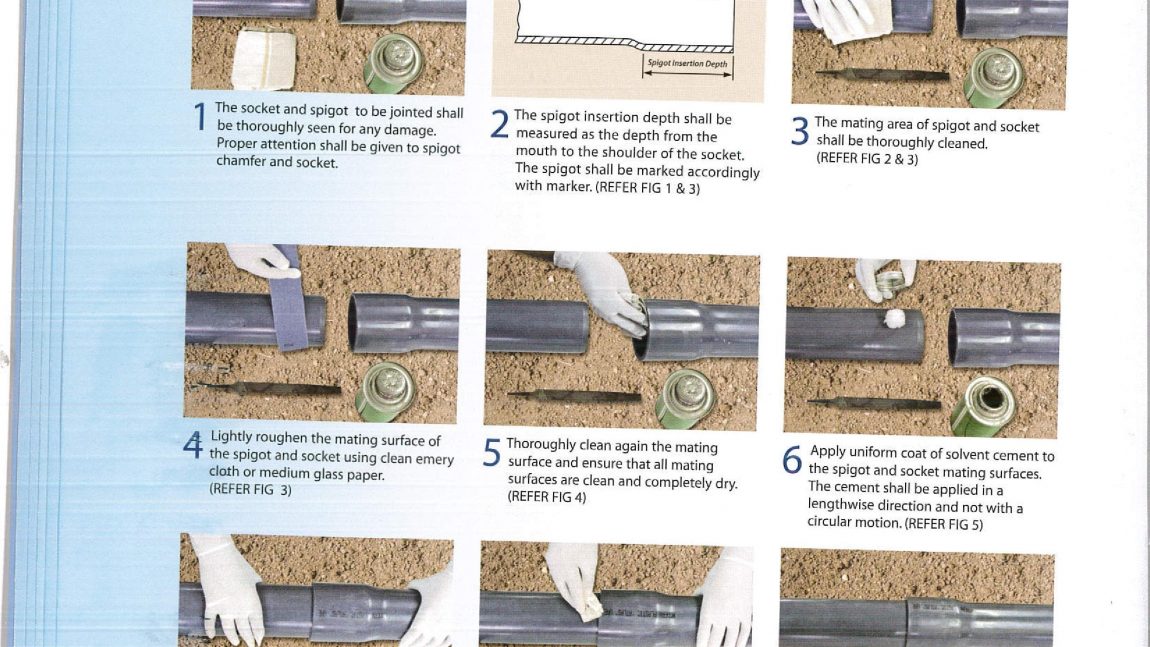 Spigot Insertion Depth

1 The socket and spigot to be jointed shall be thoroughly seen for any damage. Proper attention shall be given to spigot chamfer and socket.

2 The spigot insertion depth shall be measured as the depth from the mouth to the shoulder of the socket. The spigot shall be marked accordingly with marker. (REFER FIG 1 & 3)

3 The mating area of spigot and socket shall be thoroughly cleaned. (REFER FIG 2 & 3)

4 Lightly roughen the mating surface of the spigot and socket using clean emery cloth or medium glass paper. (REFER FIG 3)

5 Thoroughly clean again the mating surface and ensure that all mating surfaces are clean and completely dry. (REFER FIG 4)

6 Apply uniform coat of solvent cement to the spigot and socket mating surfaces. The cement shall be applied in a lengthwise direction and not with a circular motion. (REFER FIG 5)